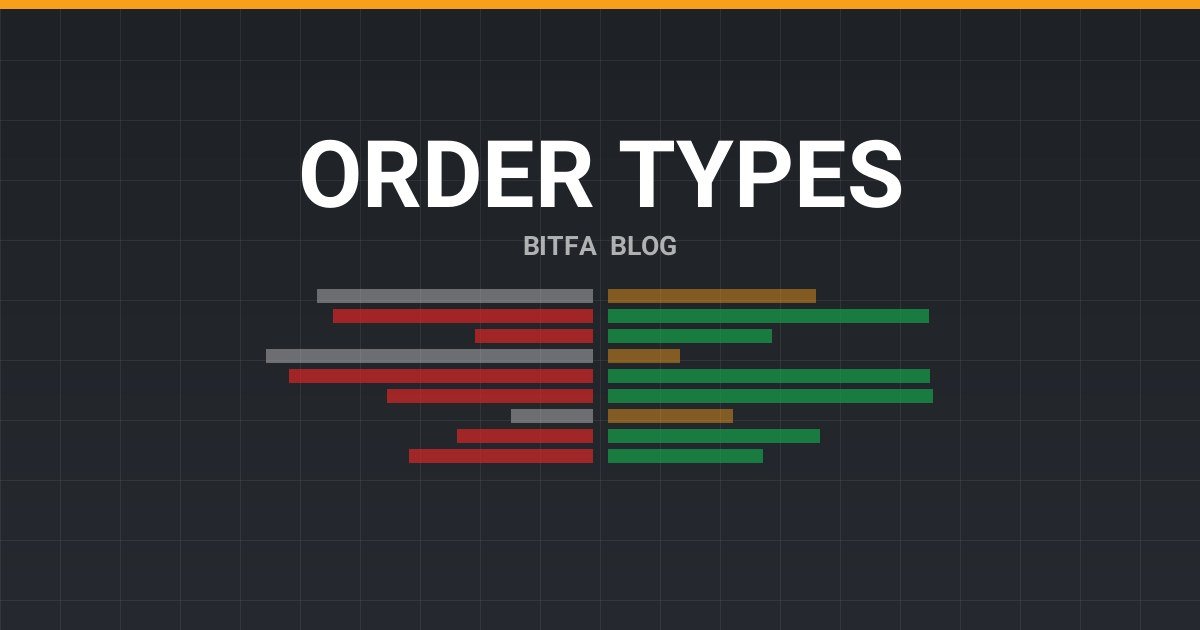 ORDER TYPES

BITFA BLOG